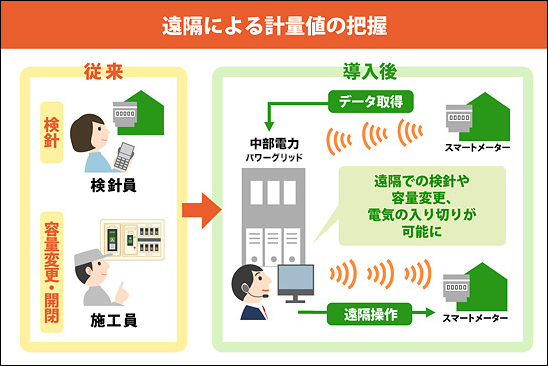 遠隔による計量値の把握

従来

検針

検針員

容量変更・開閉

施工員

導入後

データ取得

中部電力
パワーグリッド

スマートメーター

遠隔での検針や容量変更、電気の入り切りが可能に

遠隔操作

スマートメーター